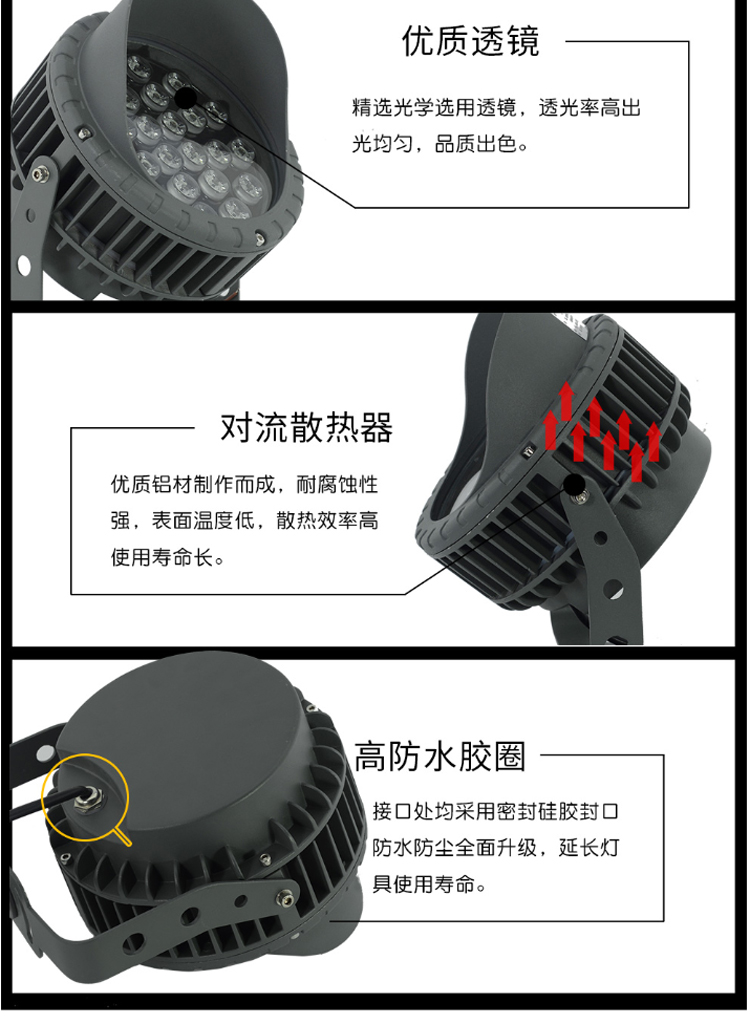 优质透镜

精选光学选用透镜，透光率高出光均匀，品质出色。

对流散热器

优质铝材制作而成，耐腐蚀性强，表面温度低，散热效率高使用寿命长。

高防水胶圈

接口处均采用密封硅胶封口防水防尘全面升级，延长灯具使用寿命。