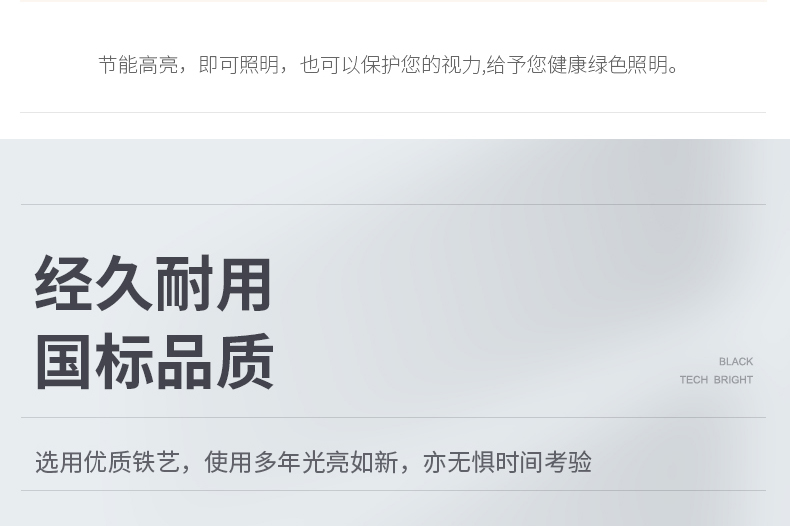 节能高亮，即可照明，也可以保护您的视力,给予您健康绿色照明。

经久耐用
国标品质

BLACK
TECH BRIGHT

选用优质铁艺，使用多年光亮如新，亦无惧时间考验