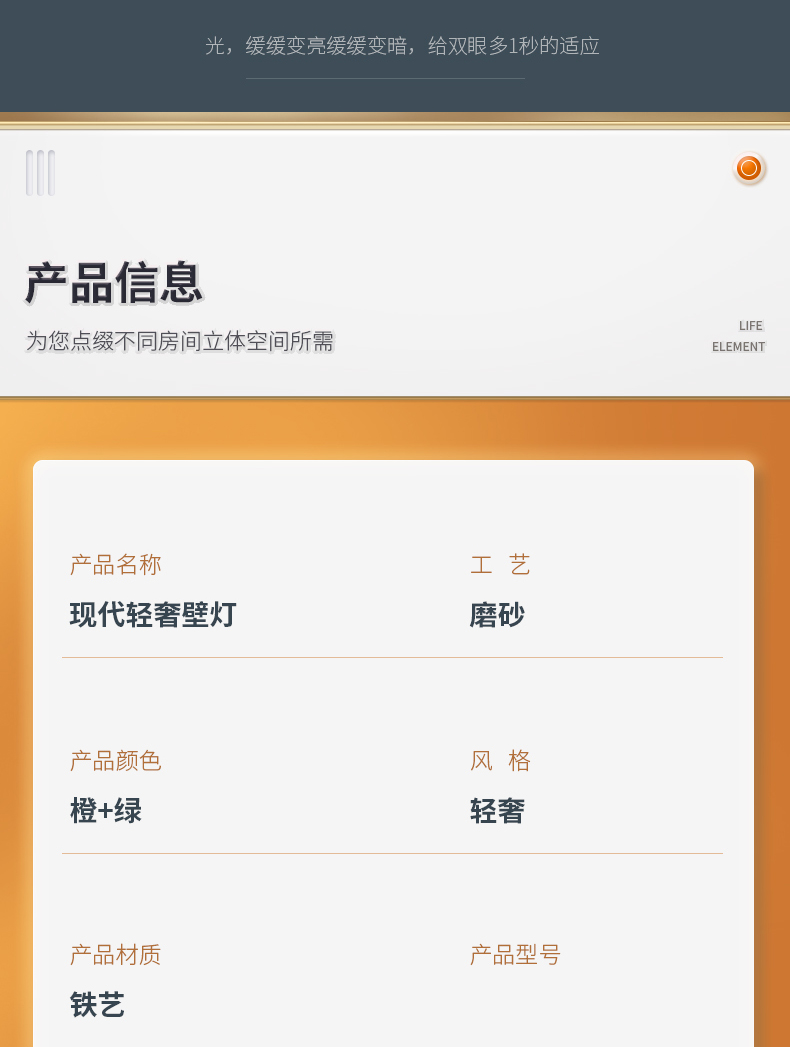 光，缓缓变亮缓缓变暗，给双眼多1秒的适应

产品信息

为您点缀不同房间立体空间所需

LIFE
ELEMENT

产品名称
现代轻奢壁灯

工 艺
磨砂

产品颜色
橙+绿

风 格
轻奢

产品材质
铁艺

产品型号