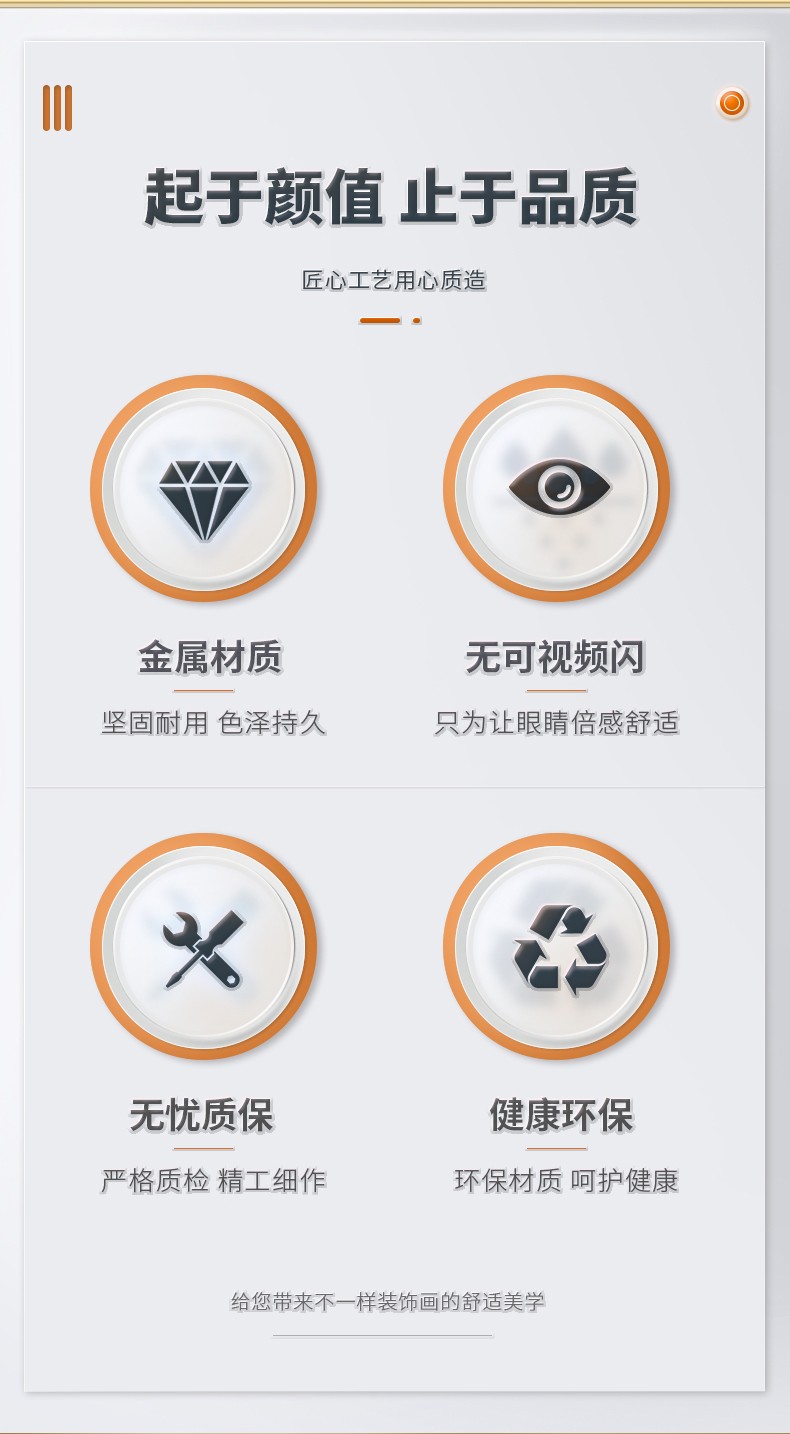 起于颜值 止于品质

匠心工艺用心质造

金属材质

坚固耐用 色泽持久

无可视频闪

只为让眼睛倍感舒适

无忧质保

严格质检 精工细作

健康环保

环保材质 呵护健康

给您带来不一样装饰画的舒适美学