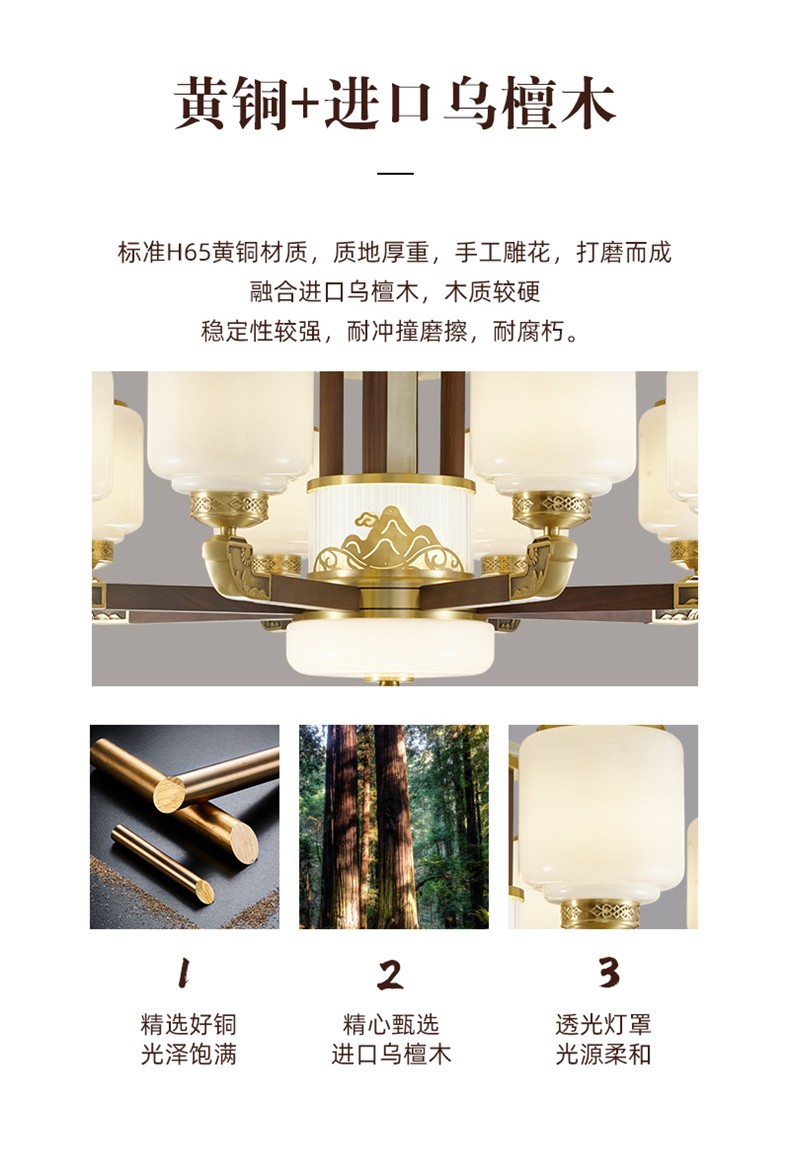 黄铜+进口乌檀木

标准H65黄铜材质，质地厚重，手工雕花，打磨而成
融合进口乌檀木，木质较硬
稳定性较强，耐冲撞磨擦，耐腐朽。

1
精选好铜
光泽饱满

2
精心甄选
进口乌檀木

3
透光灯罩
光源柔和